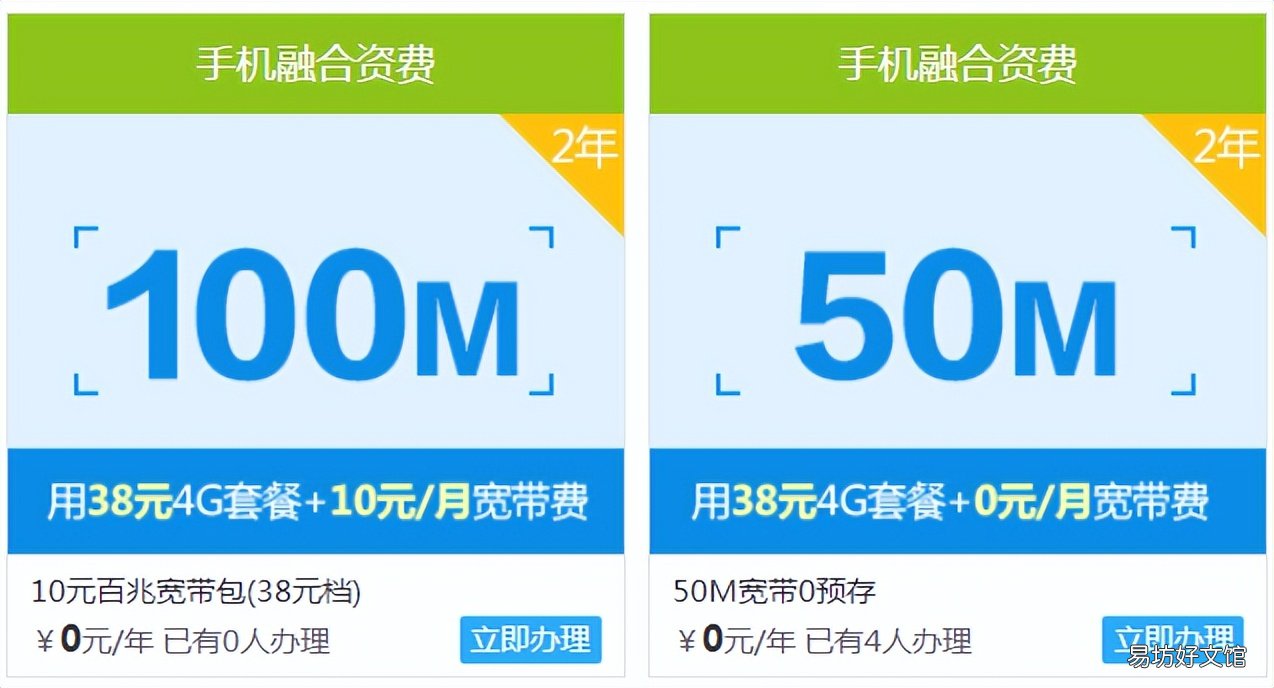 手机融合资费

2年

100M

用38元4G套餐+10元/月宽带费

10元百兆宽带包(38元档)

¥0元/年 已有0人办理

立即办理

手机融合资费

2年

50M

用38元4G套餐+0元/月宽带费

50M宽带0预存

¥0元/年 已有4人办理

立即办理

易坊好文馆