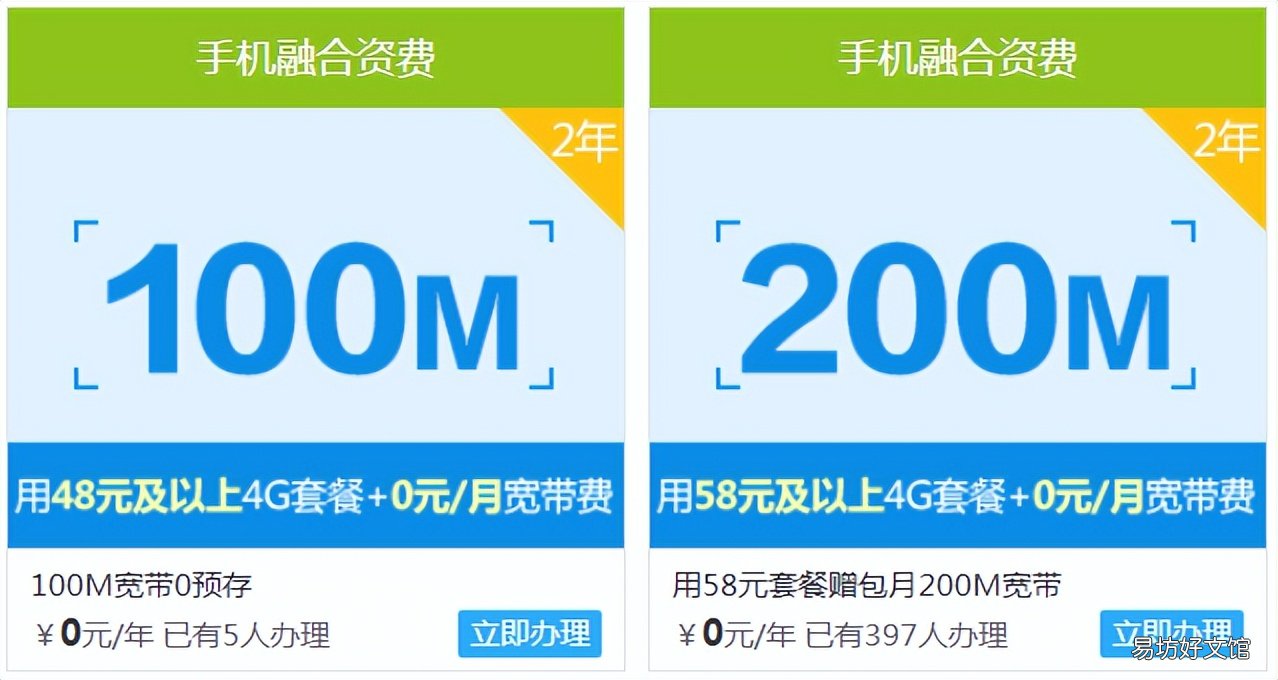 手机融合资费

2年

100M

用48元及以上4G套餐+0元/月宽带费

100M宽带0预存

￥0元/年 已有5人办理

立即办理

手机融合资费

2年

200M

用58元及以上4G套餐+0元/月宽带费

用58元套餐赠包月200M宽带

￥0元/年 已有397人办理

立即办理

易坊好文馆